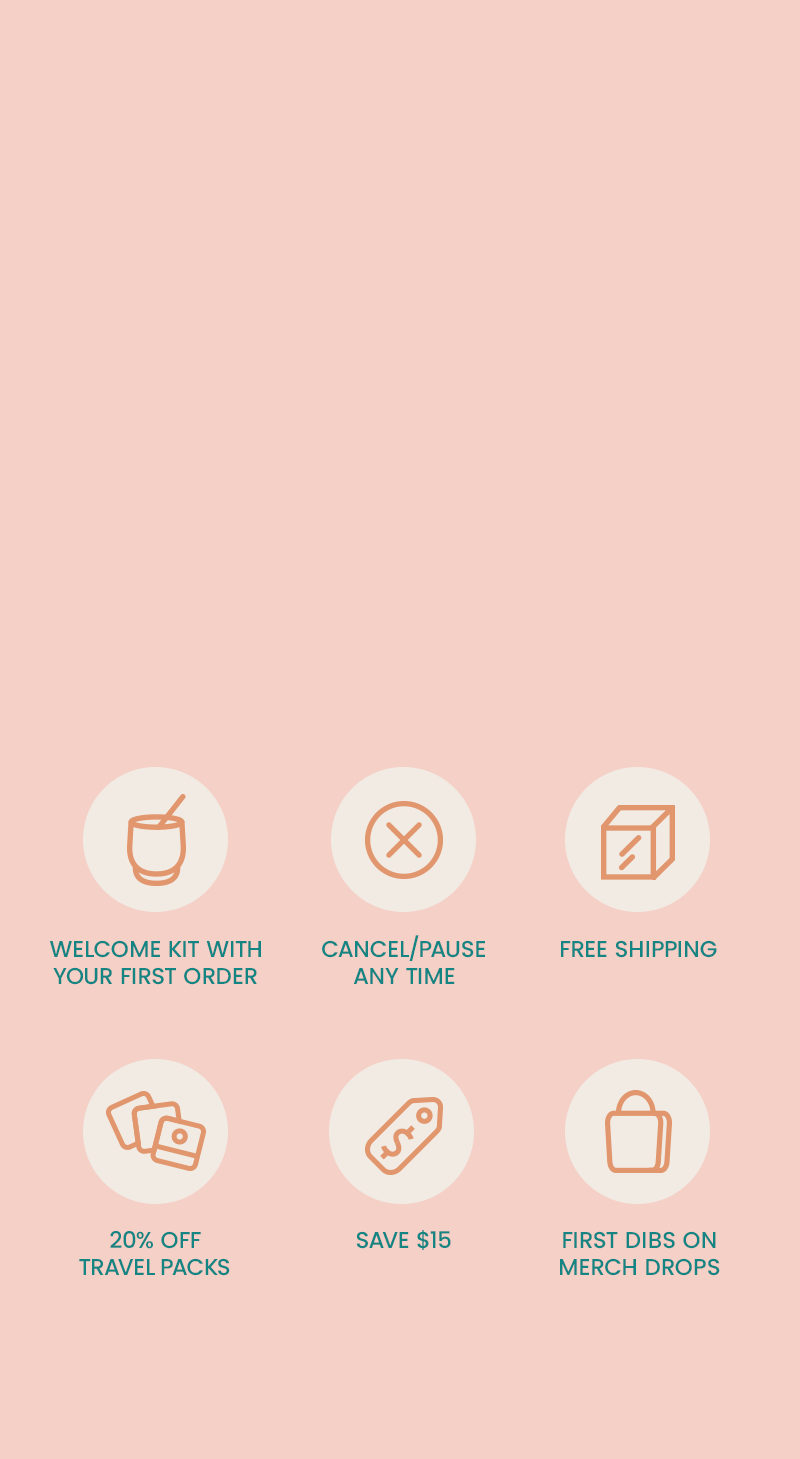 WELCOME KIT WITH YOUR FIRST ORDER

CANCEL/PAUSE ANY TIME

FREE SHIPPING

20% OFF TRAVEL PACKS

SAVE $15

FIRST DIBS ON MERCH DROPS